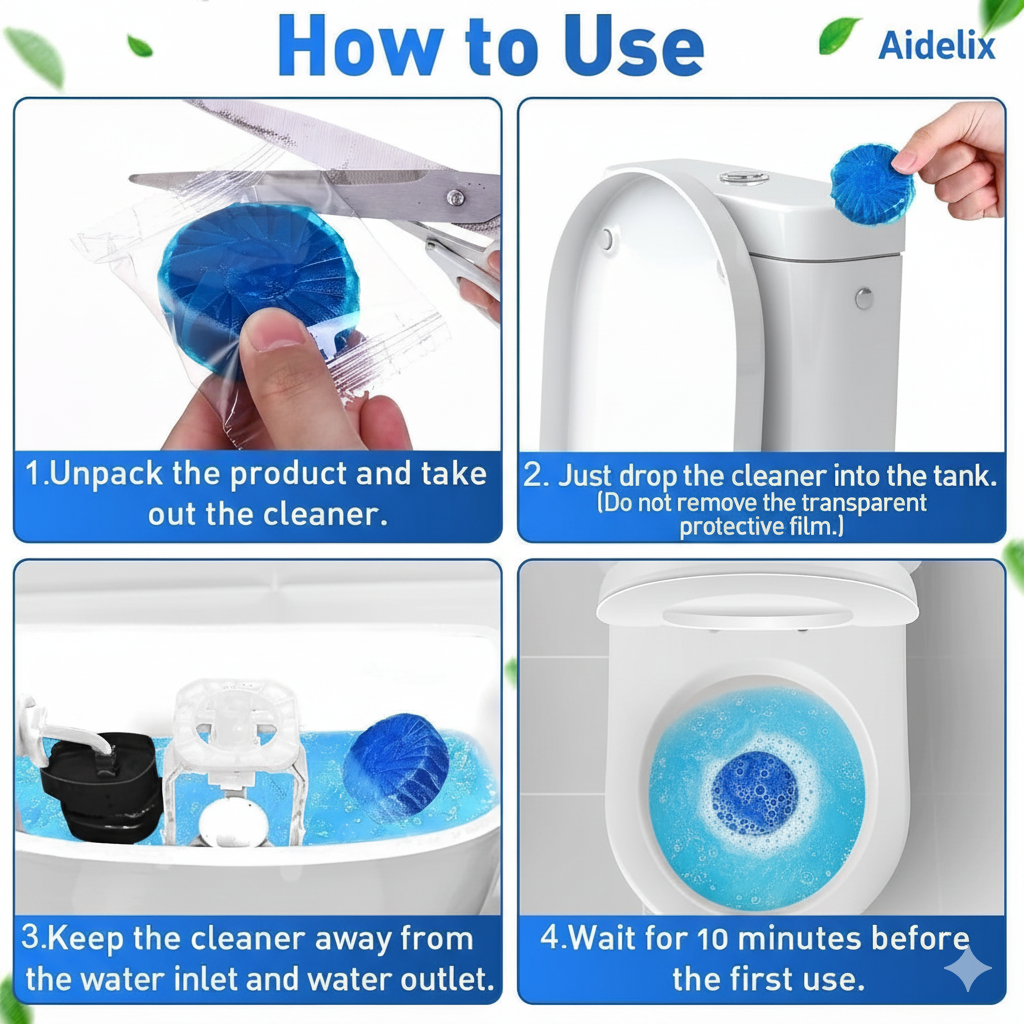 How to Use

Aidelix

1.Unpack the product and take out the cleaner.

2. Just drop the cleaner into the tank. (Do not remove the transparent protective film.)

3.Keep the cleaner away from the water inlet and water outlet.

4.Wait for 10 minutes before the first use.